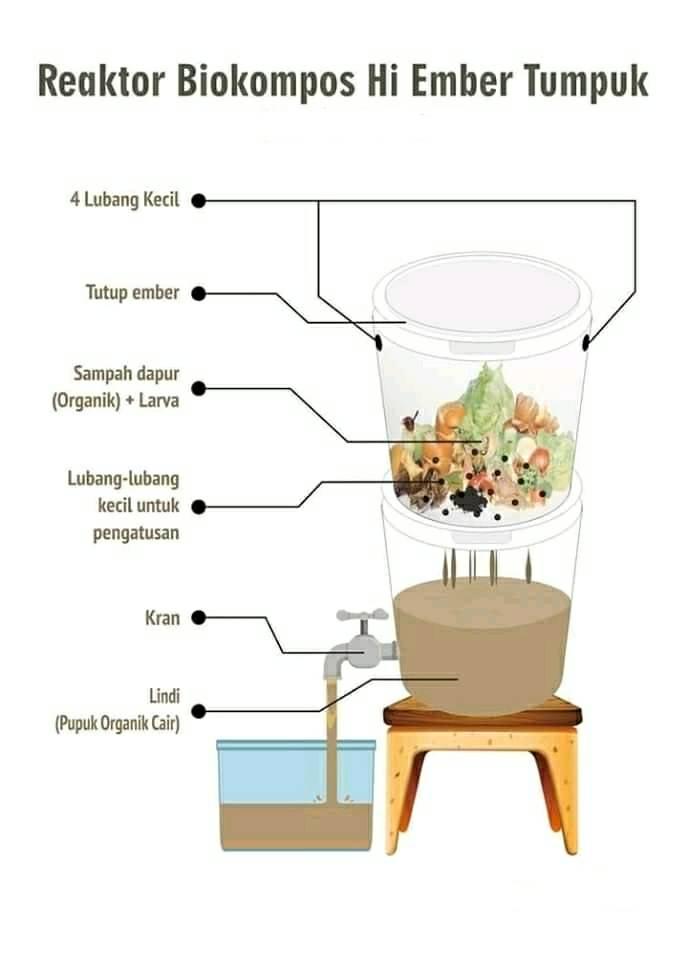 Reaktor Biokompos Hi Ember Tumpuk

4 Lubang Kecil

Tutup ember

Sampah dapur (Organik) + Larva

Lubang-lubang kecil untuk pengatusan

Kran

Lindi (Pupuk Organik Cair)